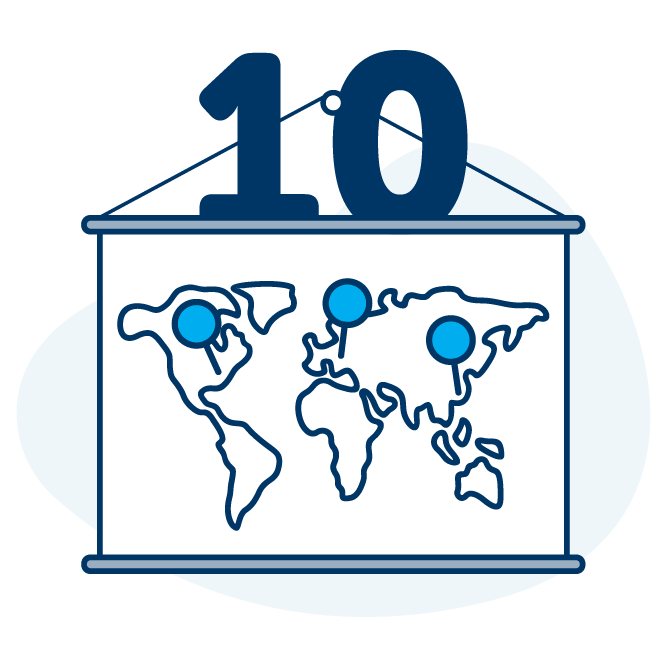 10