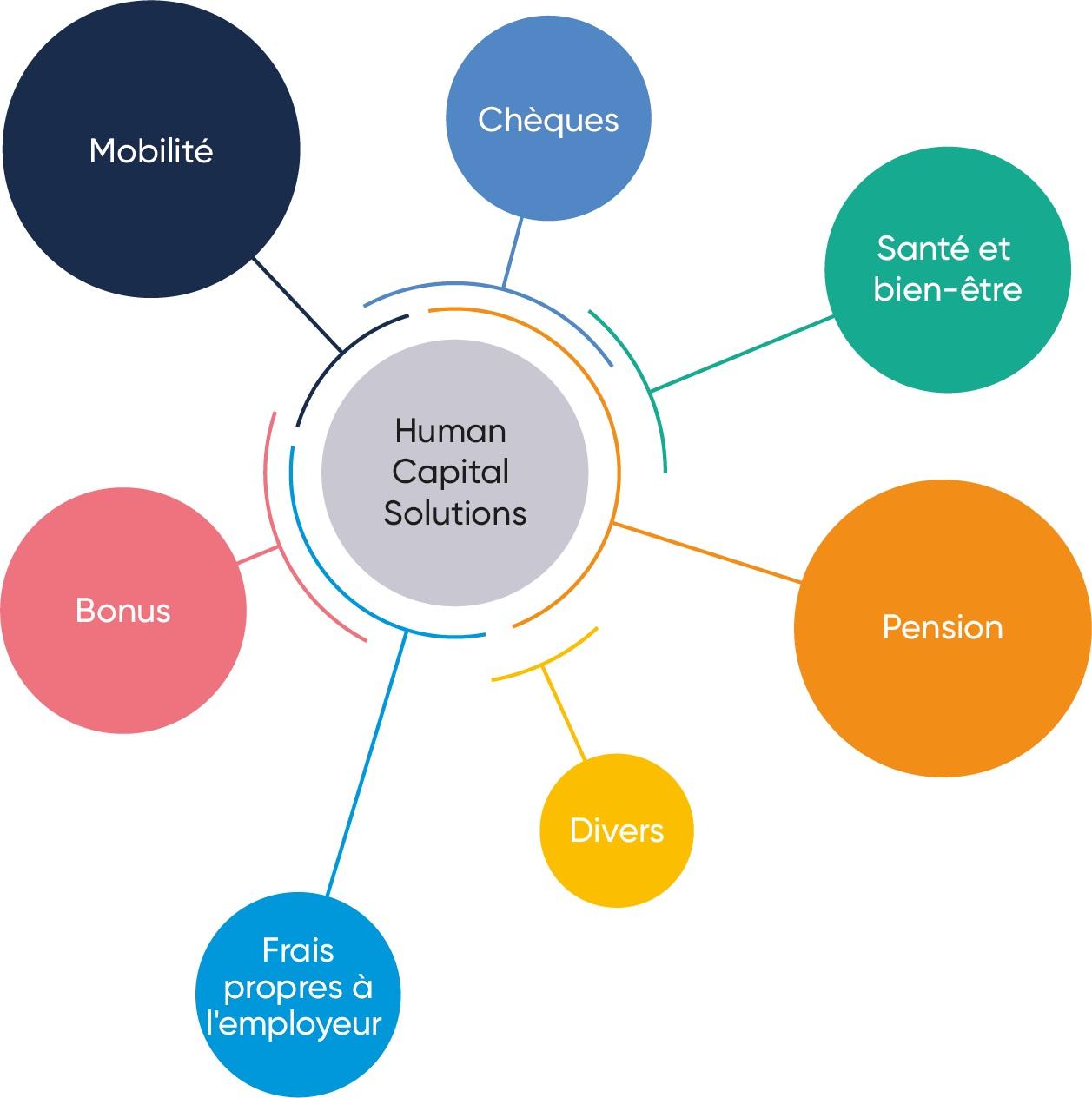 Mobilité

Chèques

Santé et bien-être

Human Capital Solutions

Bonus

Pension

Divers

Frais propres à l'employeur