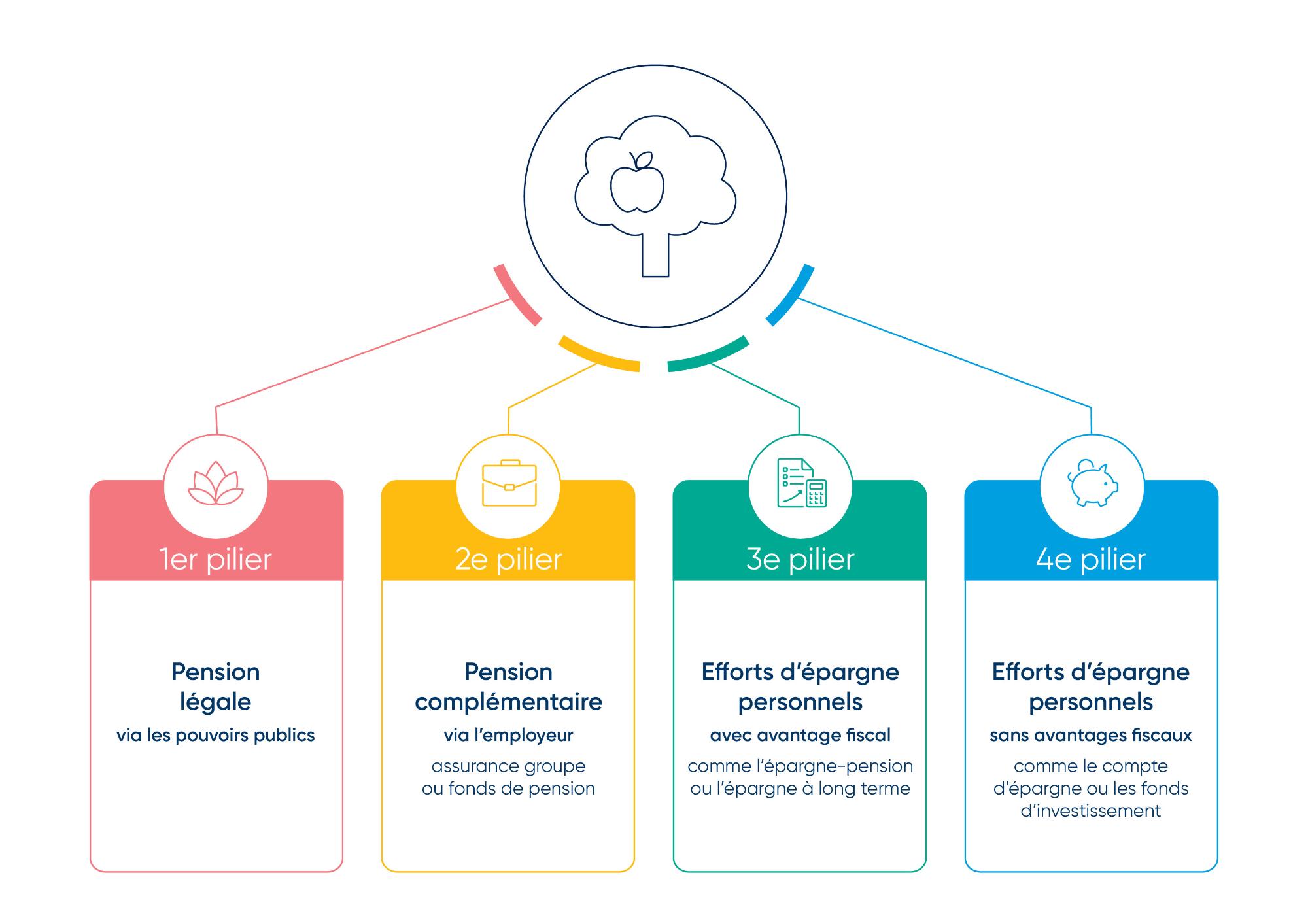 1er pilier

Pension légale

via les pouvoirs publics

2e pilier

Pension complémentaire

via l'employeur

assurance groupe ou fonds de pension

3e pilier

Efforts d'épargne personnels

avec avantage fiscal

comme l'épargne-pension ou l'épargne à long terme

4e pilier

Efforts d'épargne personnels

sans avantages fiscaux

comme le compte d'épargne ou les fonds d'investissement