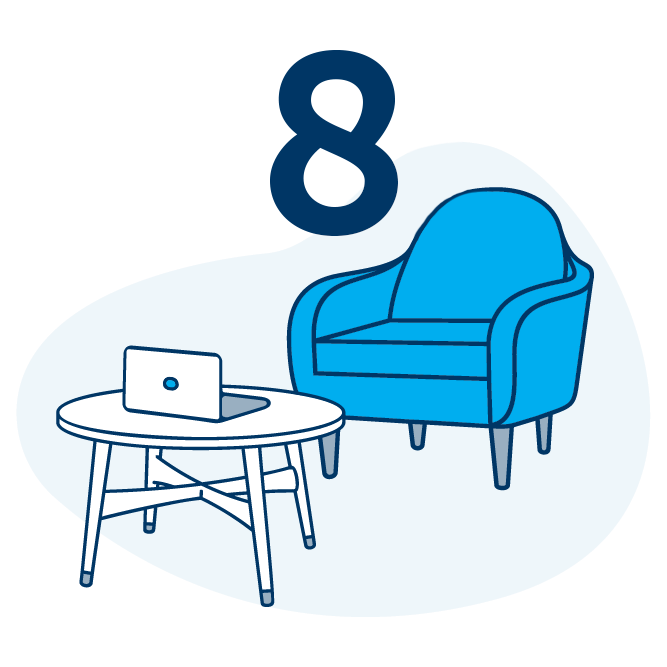 8