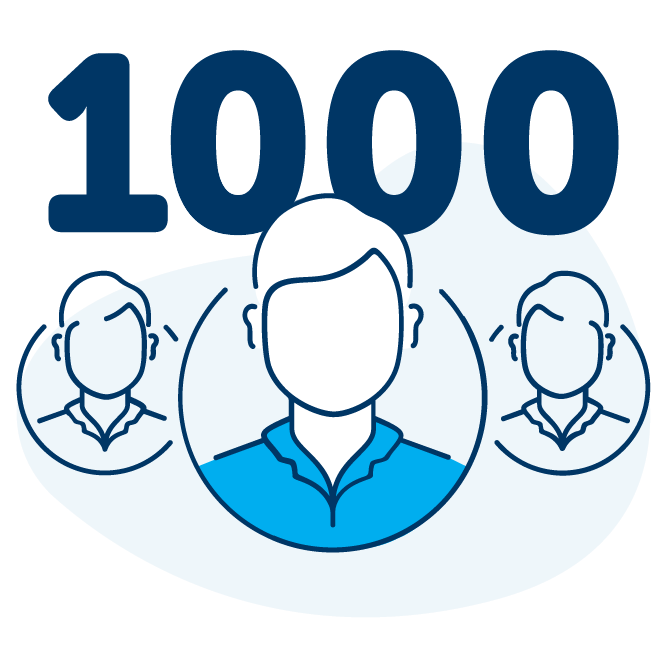 1000